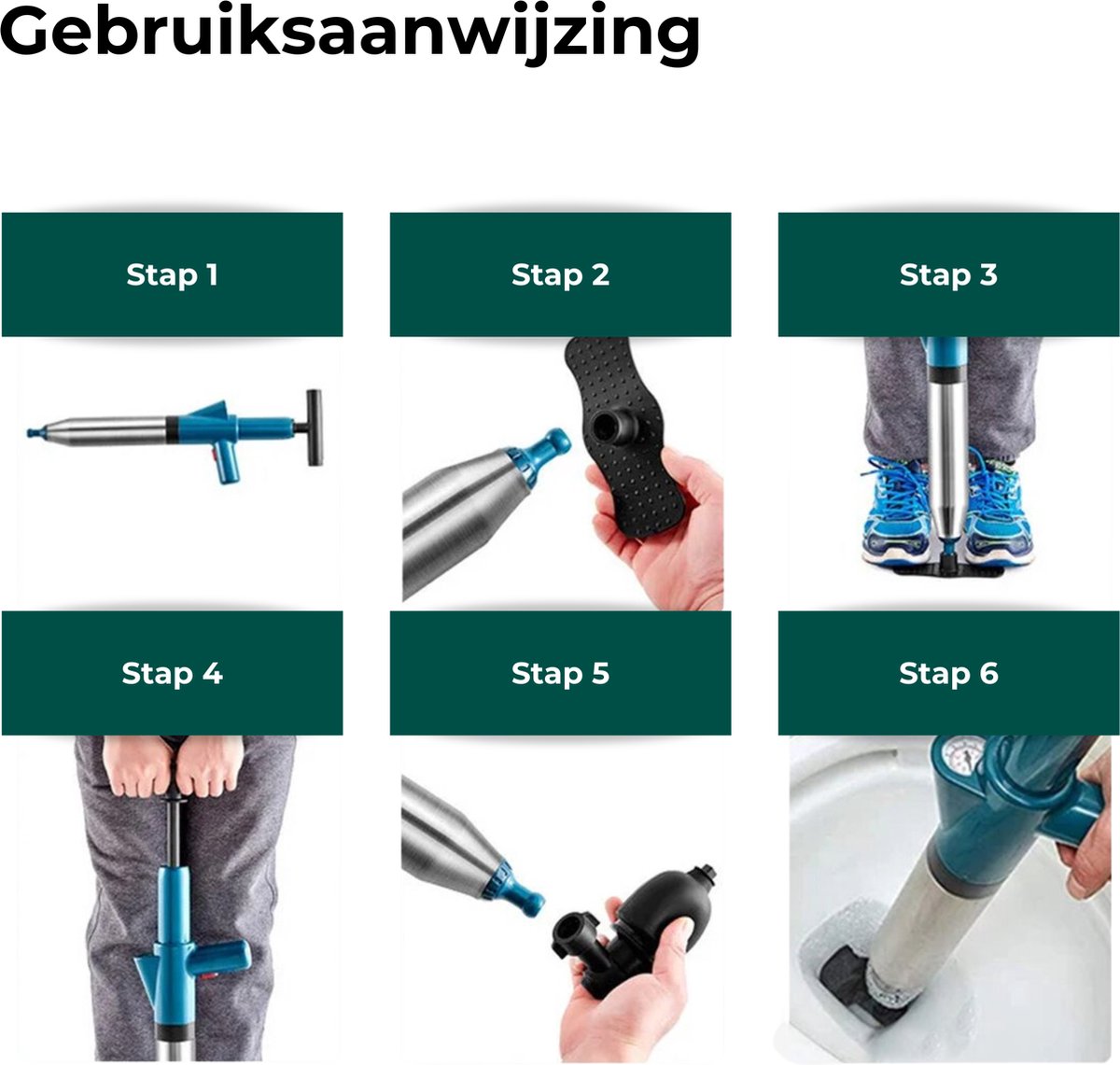 Gebruiksaanwijzing

Stap 1

Stap 2

Stap 3

Stap 4

Stap 5

Stap 6