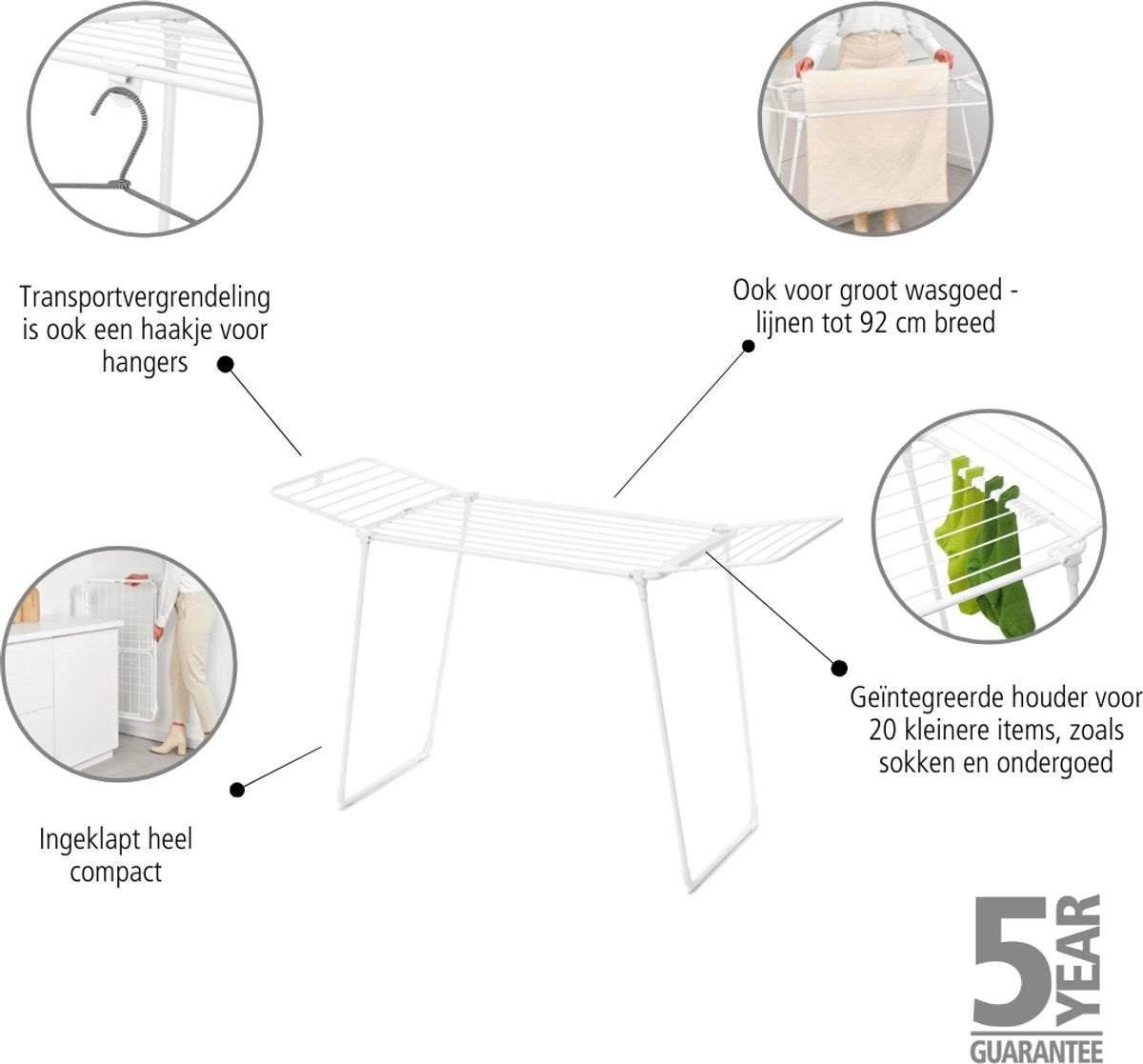 Transportvergrendeling is ook een haakje voor hangers

Ook voor groot wasgoed - lijnen tot 92 cm breed

Geïntegreerde houder voor 20 kleinere items, zoals sokken en ondergoed

Ingeklapt heel compact

5 YEAR GUARANTEE